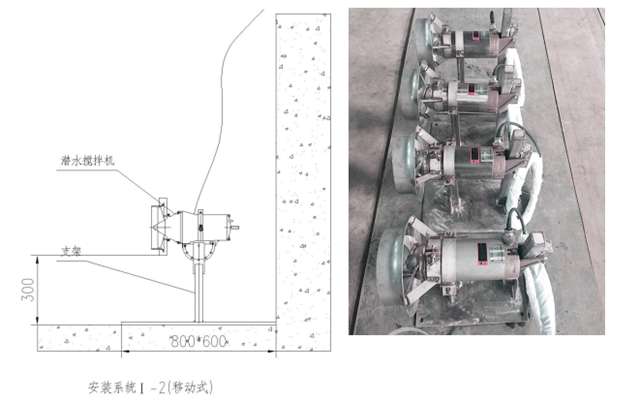 潜水搅拌机

支架

300

800*600

安装系统 I -2(移动式)