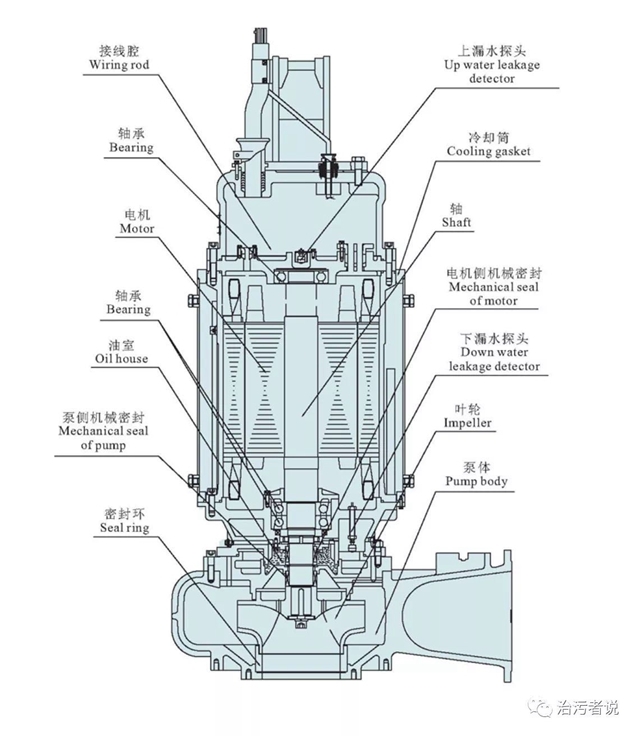 接线腔
Wiring rod

轴承
Bearing

电机
Motor

轴承
Bearing

油室
Oil house

泵侧机械密封
Mechanical seal of pump

密封环
Seal ring

上漏水探头
Up water leakage detector

冷却筒
Cooling gasket

轴
Shaft

电机侧机械密封
Mechanical seal of motor

下漏水探头
Down water leakage detector

叶轮
Impeller

泵体
Pump body

治污者说